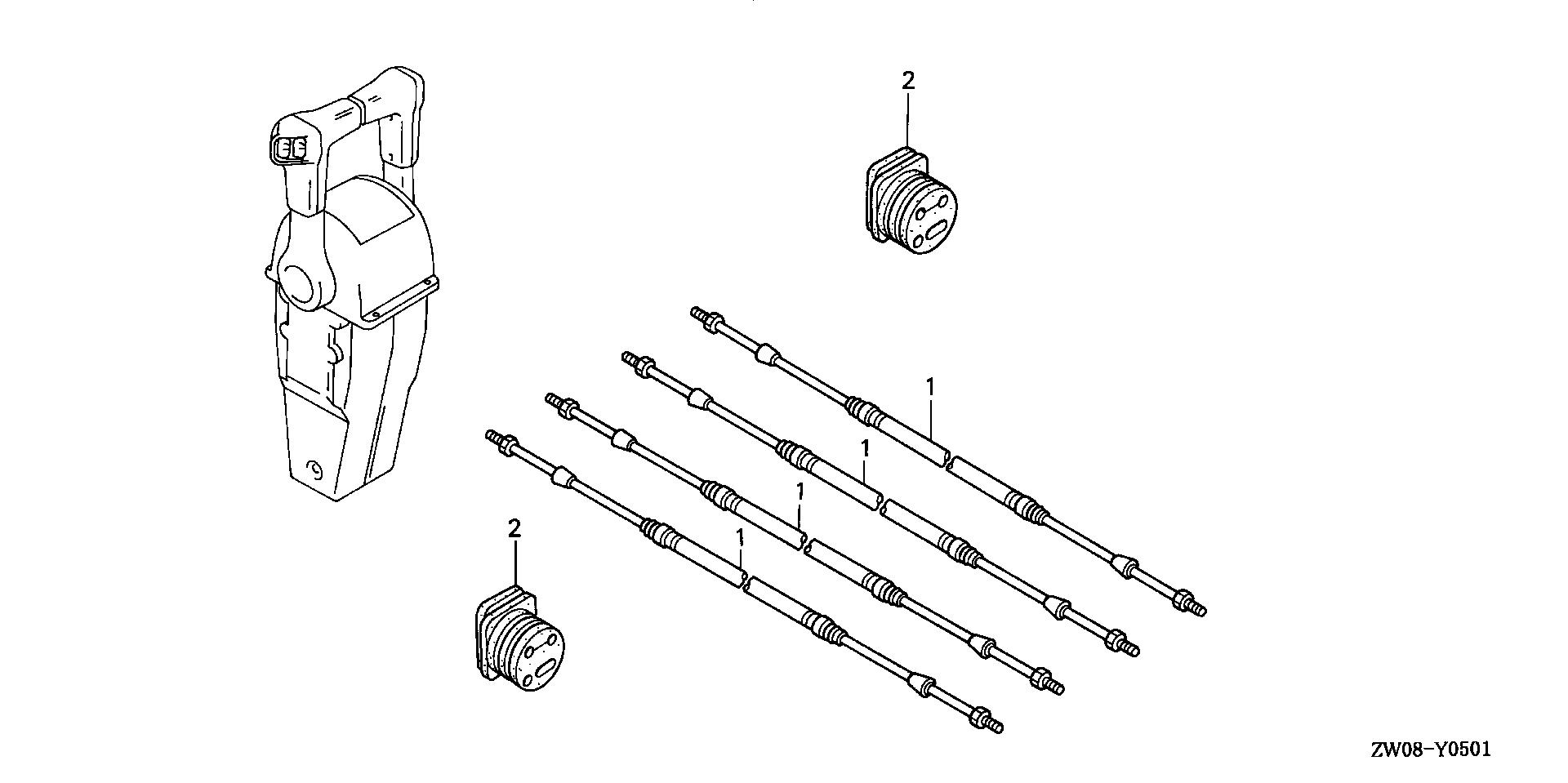 2

1

1

1

1

2

ZW08-Y0501